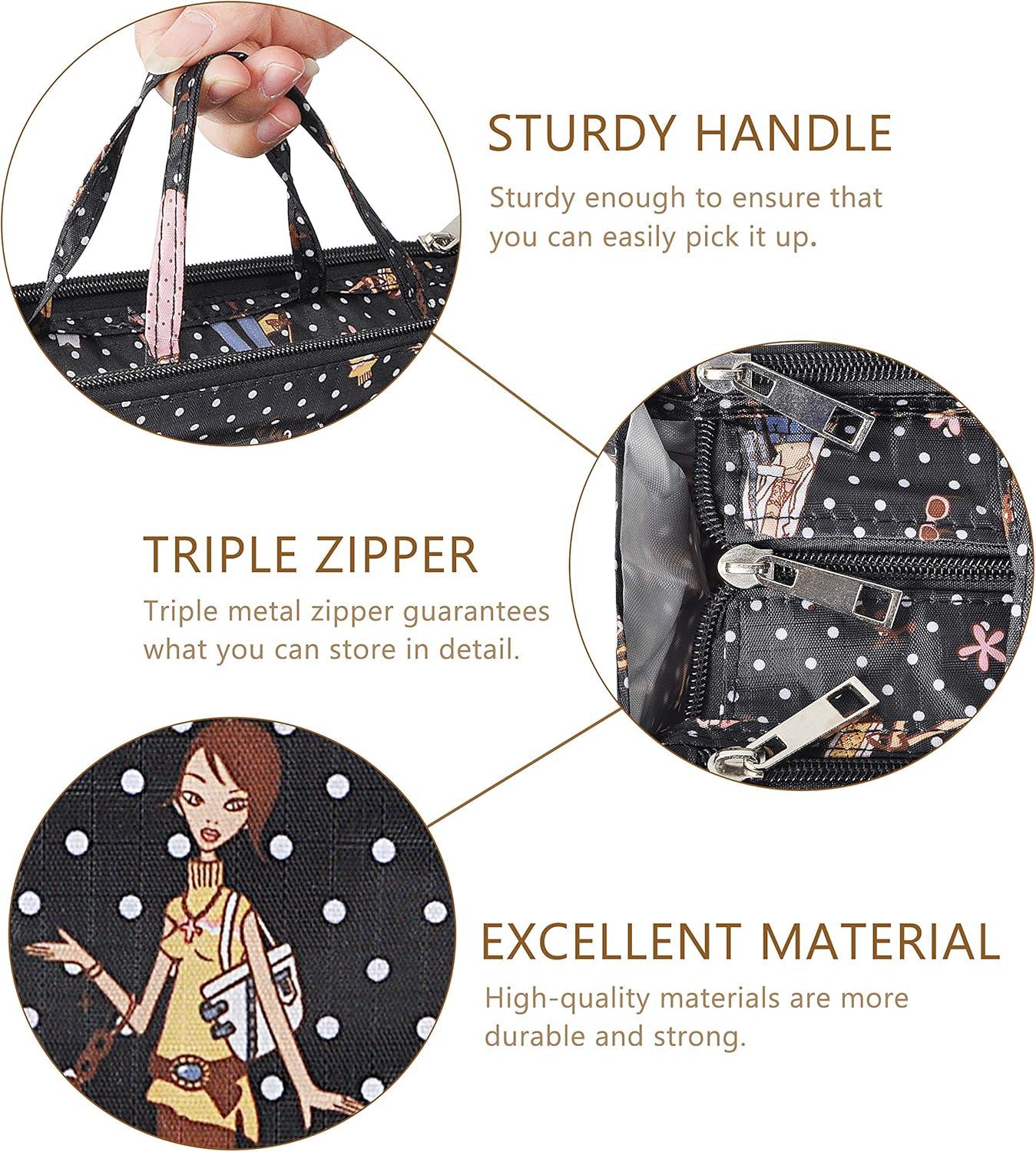 STURDY HANDLE

Sturdy enough to ensure that you can easily pick it up.

TRIPLE ZIPPER

Triple metal zipper guarantees what you can store in detail.

EXCELLENT MATERIAL

High-quality materials are more durable and strong.